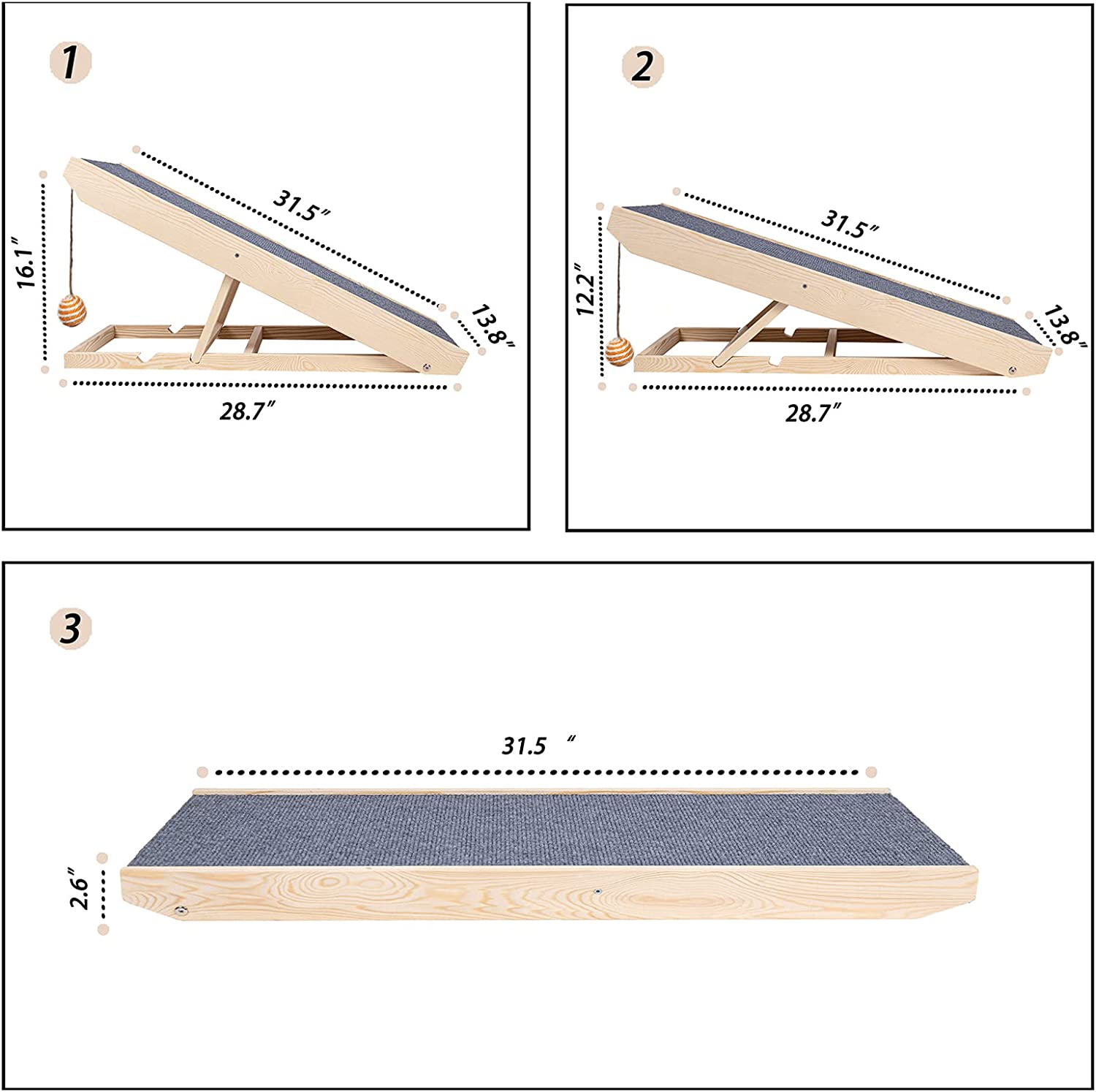 1

31.5″

16.1″

13.8″

28.7″

2

31.5″

12.2″

13.8″

28.7″

3

31.5 ″

2.6″